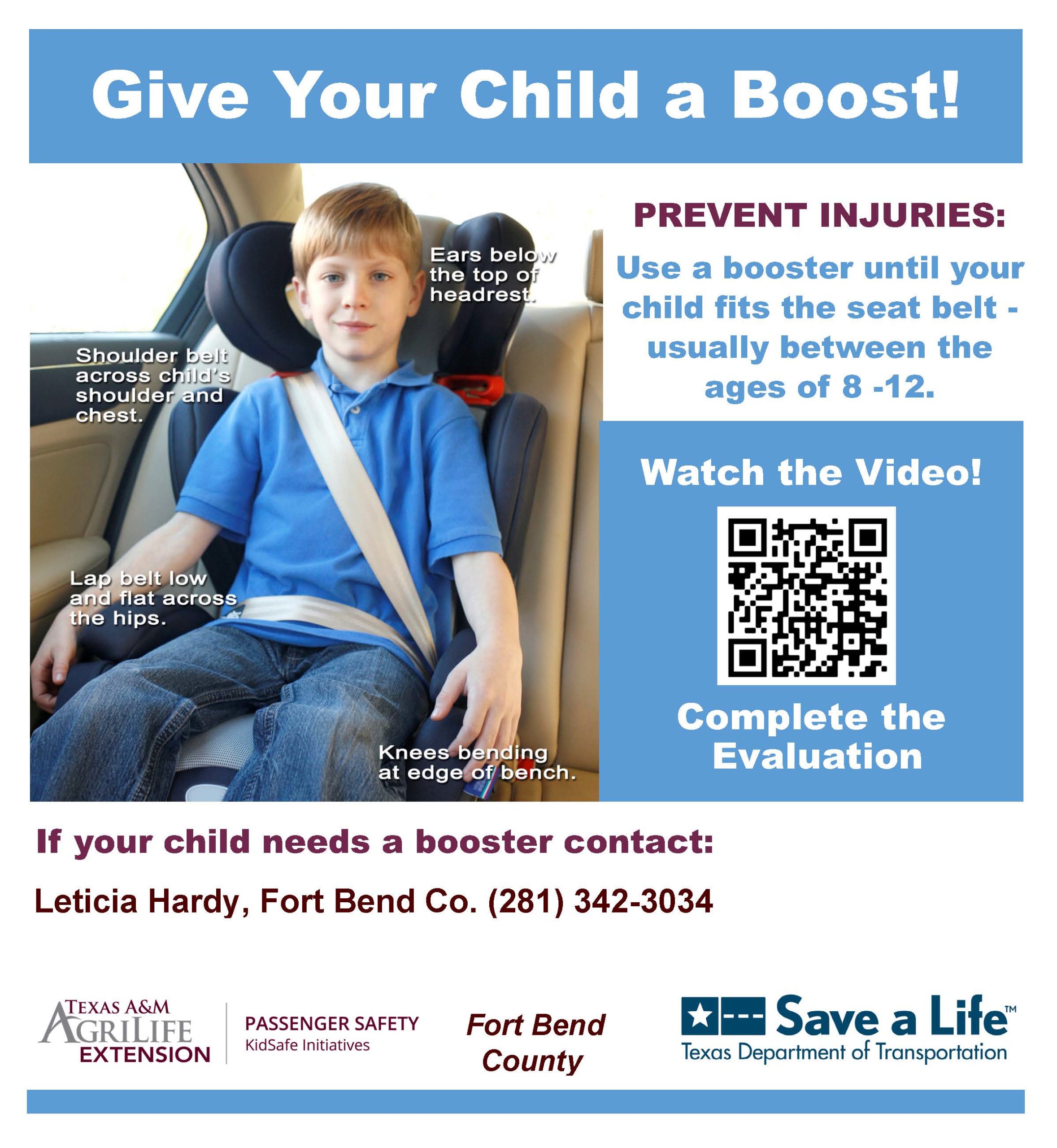 Give Your Child a Boost!

Ears below the top of headrest.

Shoulder belt across child's shoulder and chest.

Lap belt low and flat across the hips.

Knees bending at edge of bench.

PREVENT INJURIES:

Use a booster until your child fits the seat belt - usually between the ages of 8 -12.

Watch the Video!

Complete the Evaluation

If your child needs a booster contact:

Leticia Hardy, Fort Bend Co. (281) 342-3034

TEXAS A&M AGRILIFE EXTENSION

PASSENGER SAFETY
KidSafe Initiatives

Fort Bend County

Save a Life™
Texas Department of Transportation